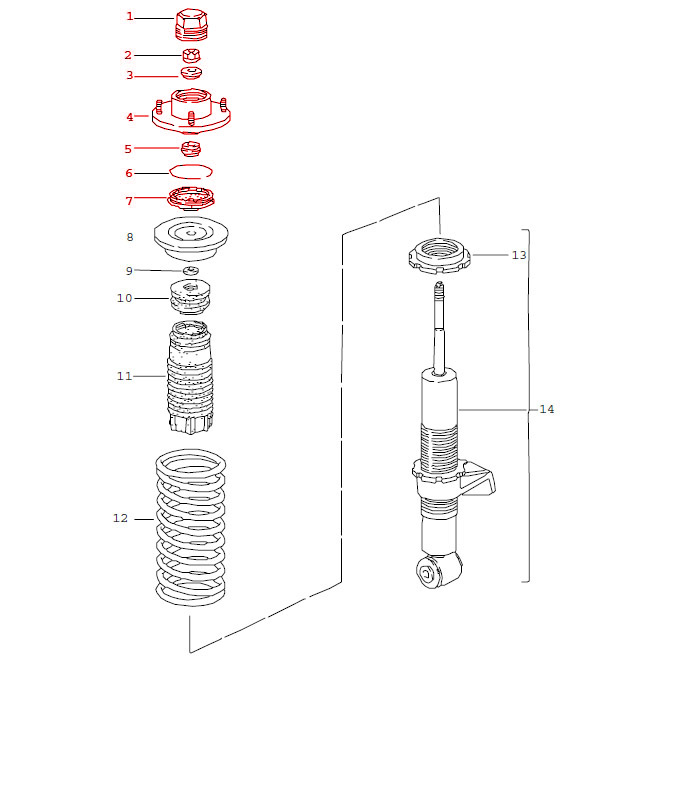 1
2
3
4
5
6
7
8
9
10
11
12
13
14